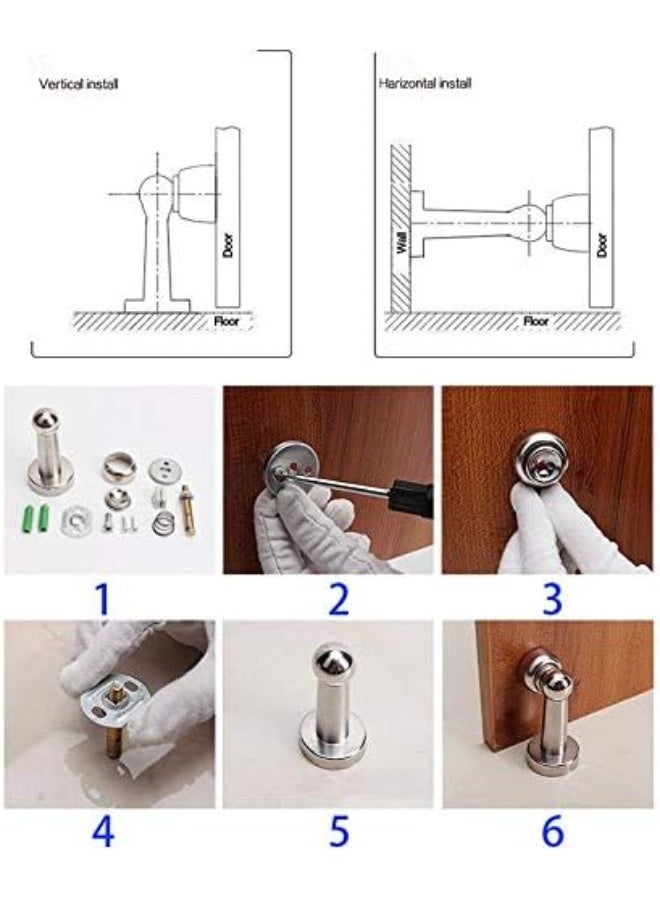 Vertical install

Door

Floor

Harizontal install

Wall

Door

Floor

1

2

3

4

5

6